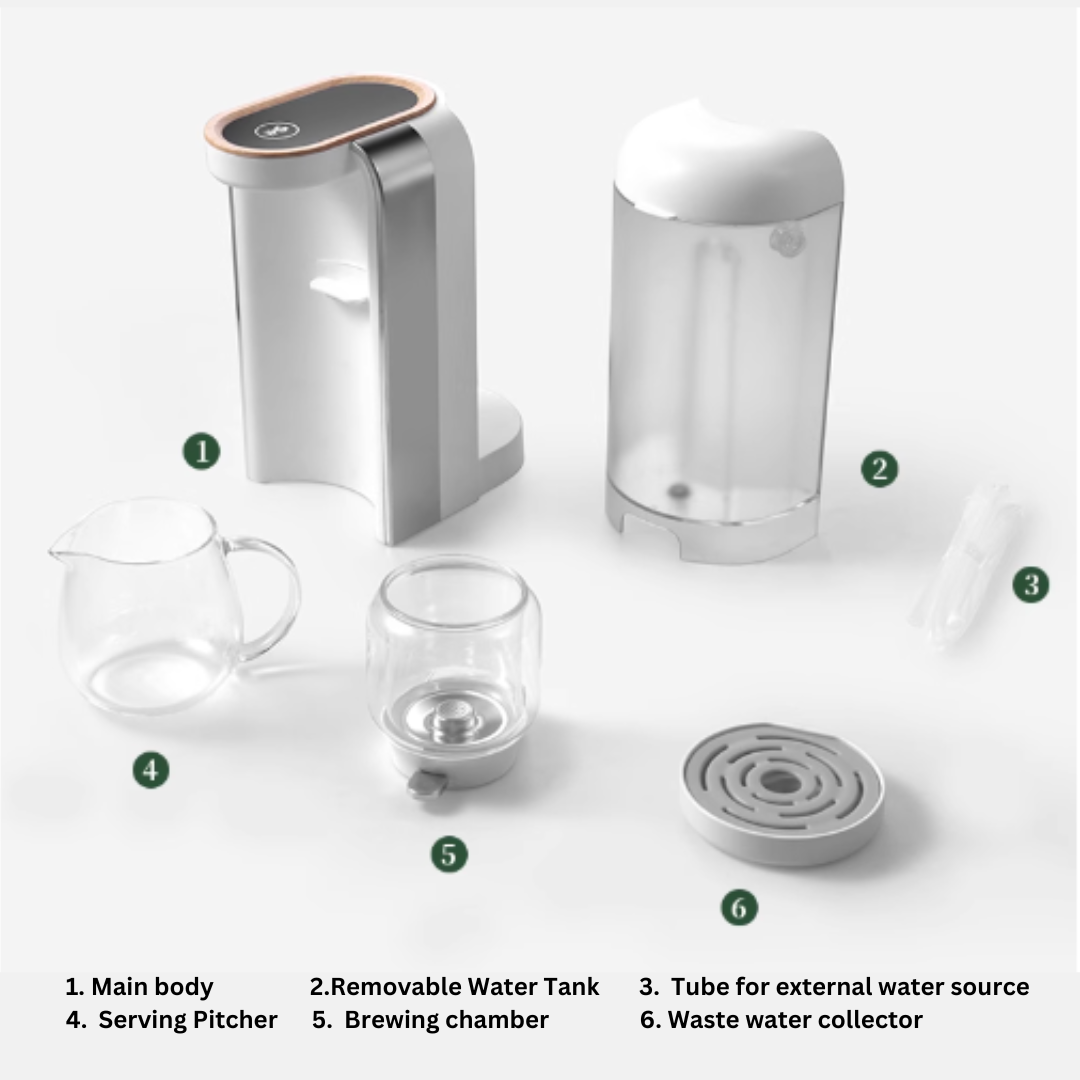 1

2

3

4

5

6

1. Main body
2.Removable Water Tank
3. Tube for external water source
4. Serving Pitcher
5. Brewing chamber
6. Waste water collector